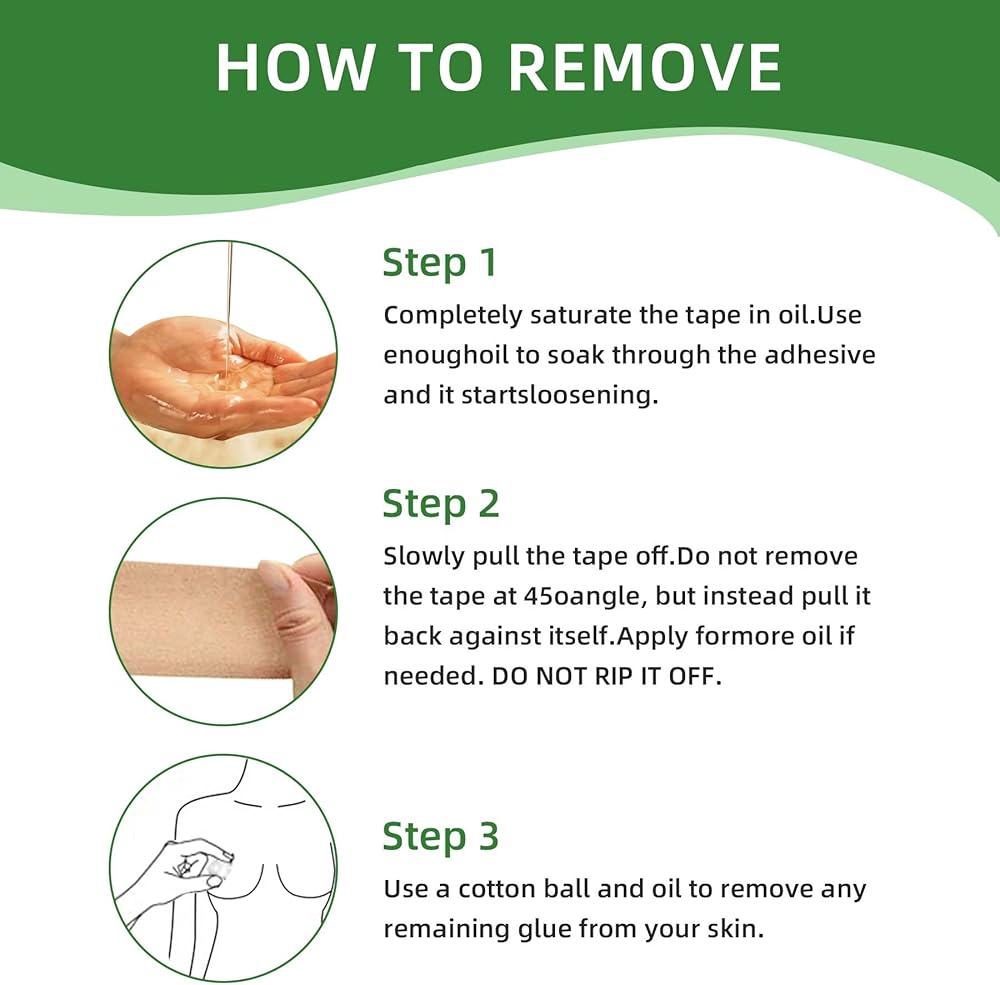 HOW TO REMOVE

Step 1
Completely saturate the tape in oil.Use enoughoil to soak through the adhesive and it startsloosening.

Step 2
Slowly pull the tape off.Do not remove the tape at 45oangle, but instead pull it back against itself.Apply formore oil if needed. DO NOT RIP IT OFF.

Step 3
Use a cotton ball and oil to remove any remaining glue from your skin.