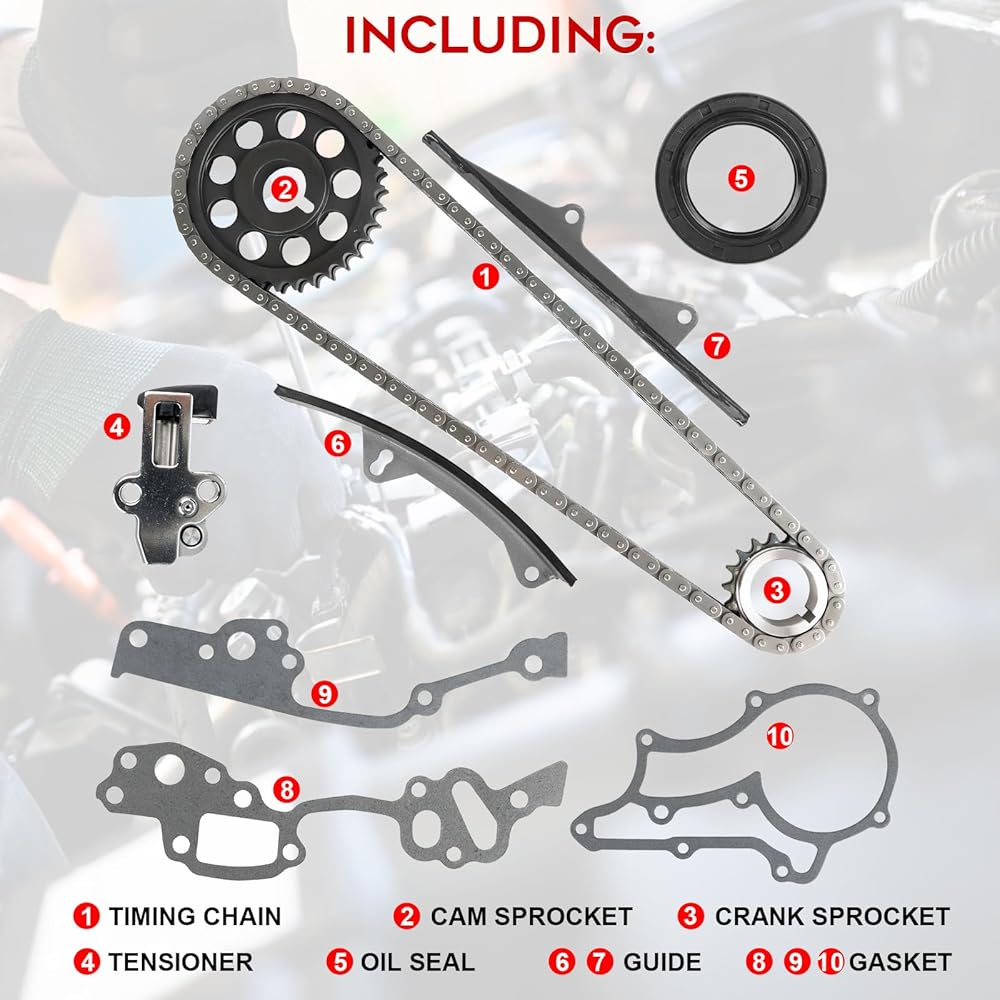 INCLUDING:

2
5
1
7
4
6
3
9
10
8

1 TIMING CHAIN 2 CAM SPROCKET 3 CRANK SPROCKET
4 TENSIONER 5 OIL SEAL 6 7 GUIDE 8 9 10 GASKET