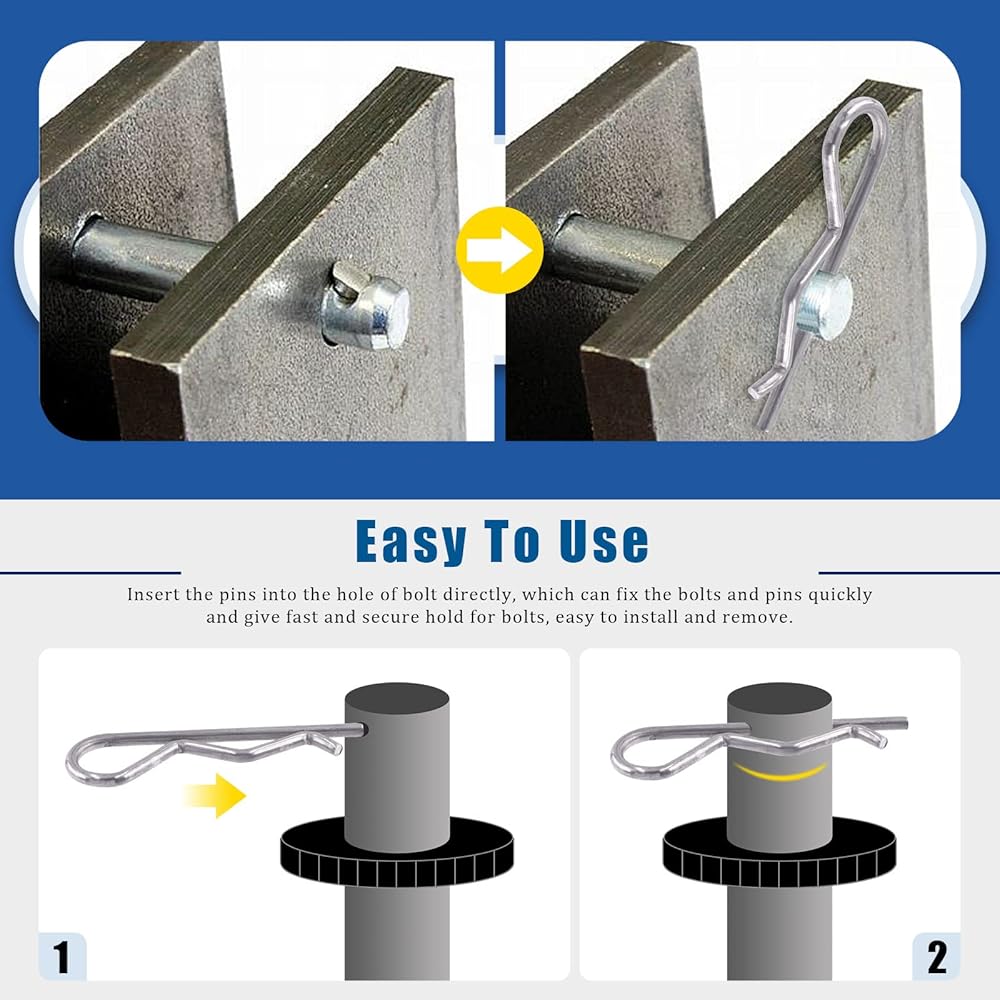 Easy To Use

Insert the pins into the hole of bolt directly, which can fix the bolts and pins quickly and give fast and secure hold for bolts, easy to install and remove.

1

2