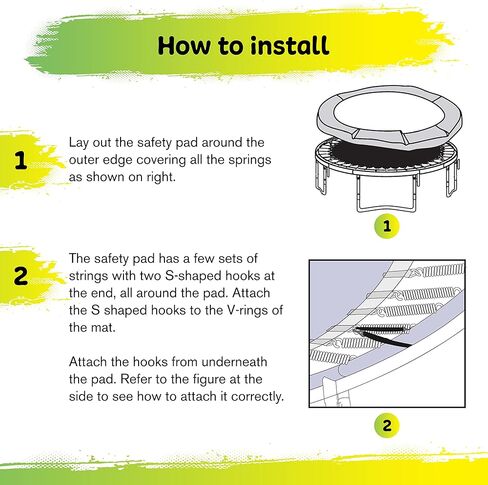 How to install

1

Lay out the safety pad around the outer edge covering all the springs as shown on right.

1

2

The safety pad has a few sets of strings with two S-shaped hooks at the end, all around the pad. Attach the S shaped hooks to the V-rings of the mat.

Attach the hooks from underneath the pad. Refer to the figure at the side to see how to attach it correctly.

2