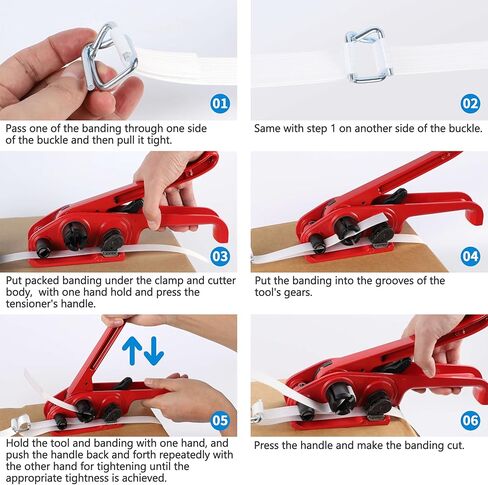 01

Pass one of the banding through one side of the buckle and then pull it tight.

02

Same with step 1 on another side of the buckle.

03

Put packed banding under the clamp and cutter body, with one hand hold and press the tensioner's handle.

04

Put the banding into the grooves of the tool's gears.

05

Hold the tool and banding with one hand, and push the handle back and forth repeatedly with the other hand for tightening until the appropriate tightness is achieved.

06

Press the handle and make the banding cut.