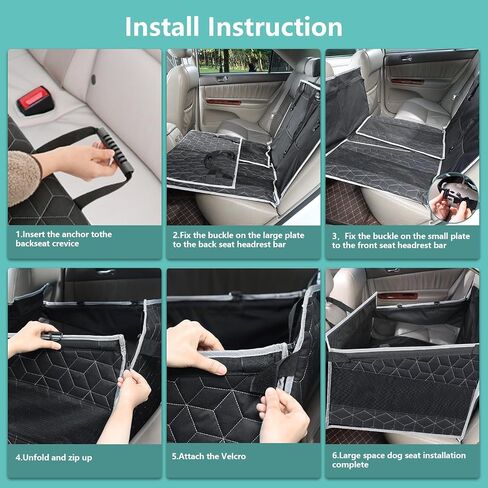 Install Instruction

1.Insert the anchor tothe backseat crevice

2.Fix the buckle on the large plate to the back seat headrest bar

3，Fix the buckle on the small plate to the front seat headrest bar

4.Unfold and zip up

5.Attach the Velcro

6.Large space dog seat installation complete