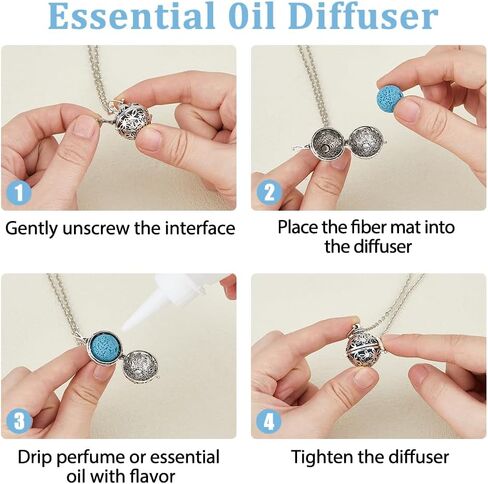 Essential Oil Diffuser

1

Gently unscrew the interface

2

Place the fiber mat into the diffuser

3

Drip perfume or essential oil with flavor

4

Tighten the diffuser