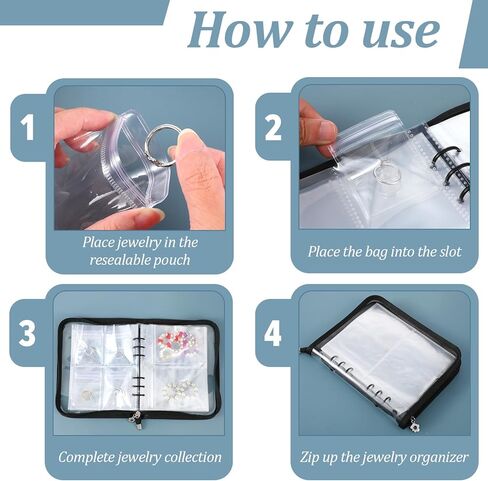 How to use

1

Place jewelry in the resealable pouch

2

Place the bag into the slot

3

Complete jewelry collection

4

Zip up the jewelry organizer