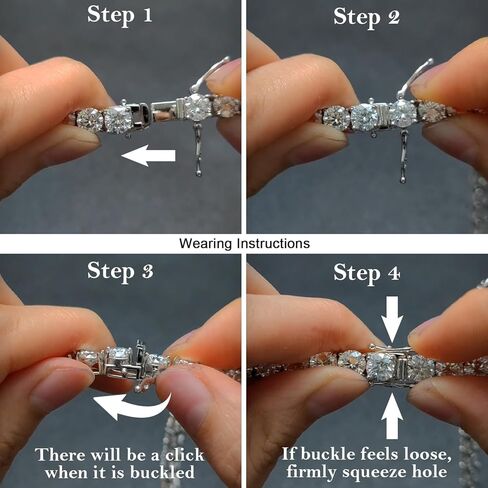 Step 1

Step 2

Wearing Instructions

Step 3

There will be a click when it is buckled

Step 4

If buckle feels loose, firmly squeeze hole