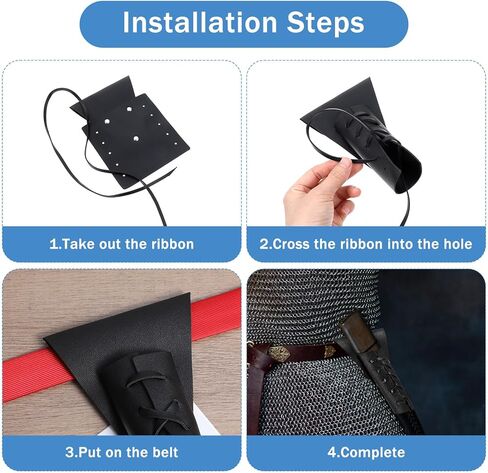 Installation Steps

1.Take out the ribbon

2.Cross the ribbon into the hole

3.Put on the belt

4.Complete