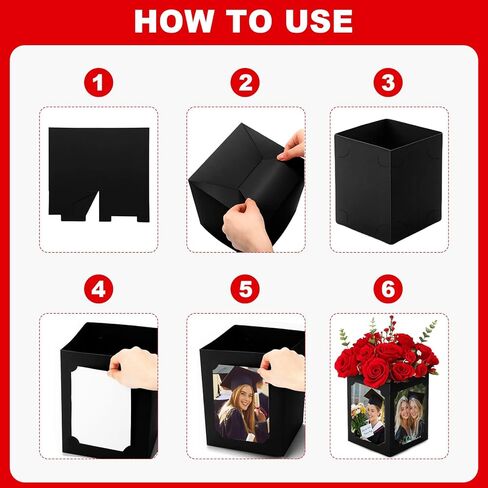 HOW TO USE

1

2

3

4

5

6