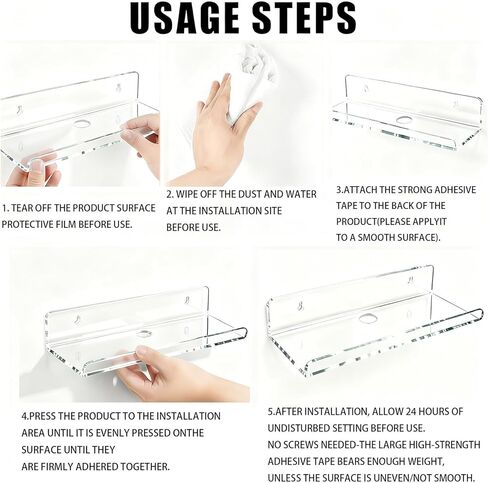 USAGE STEPS

1. TEAR OFF THE PRODUCT SURFACE PROTECTIVE FILM BEFORE USE.

2. WIPE OFF THE DUST AND WATER AT THE INSTALLATION SITE BEFORE USE.

3.ATTACH THE STRONG ADHESIVE TAPE TO THE BACK OF THE PRODUCT(PLEASE APPLYIT TO A SMOOTH SURFACE).

4.PRESS THE PRODUCT TO THE INSTALLATION AREA UNTIL IT IS EVENLY PRESSED ONTHE SURFACE UNTIL THEY ARE FIRMLY ADHERED TOGETHER.

5.AFTER INSTALLATION, ALLOW 24 HOURS OF UNDISTURBED SETTING BEFORE USE.
NO SCREWS NEEDED-THE LARGE HIGH-STRENGTH ADHESIVE TAPE BEARS ENOUGH WEIGHT, UNLESS THE SURFACE IS UNEVEN/NOT SMOOTH.