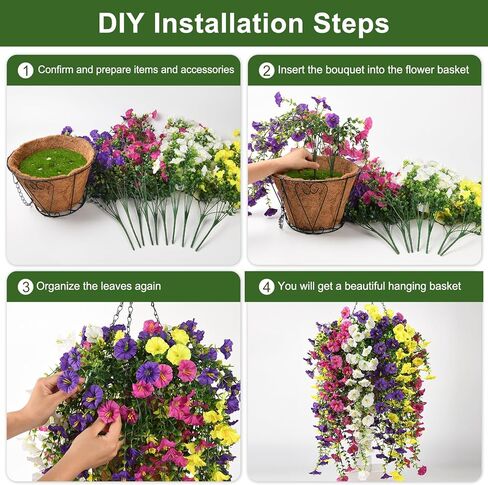 DIY Installation Steps

1 Confirm and prepare items and accessories

2 Insert the bouquet into the flower basket

3 Organize the leaves again

4 You will get a beautiful hanging basket