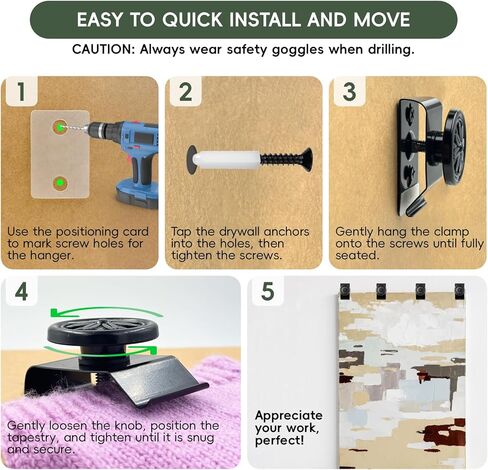 EASY TO QUICK INSTALL AND MOVE

CAUTION: Always wear safety goggles when drilling.

1

Use the positioning card to mark screw holes for the hanger.

2

Tap the drywall anchors into the holes, then tighten the screws.

3

Gently hang the clamp onto the screws until fully seated.

4

Gently loosen the knob, position the tapestry, and tighten until it is snug and secure.

5

Appreciate your work, perfect!