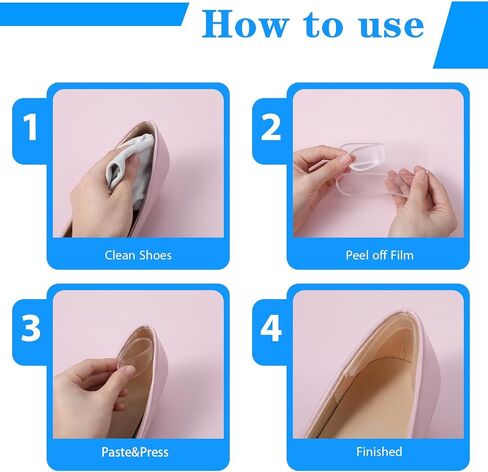 How to use

1

Clean Shoes

2

Peel off Film

3

Paste&Press

4

Finished