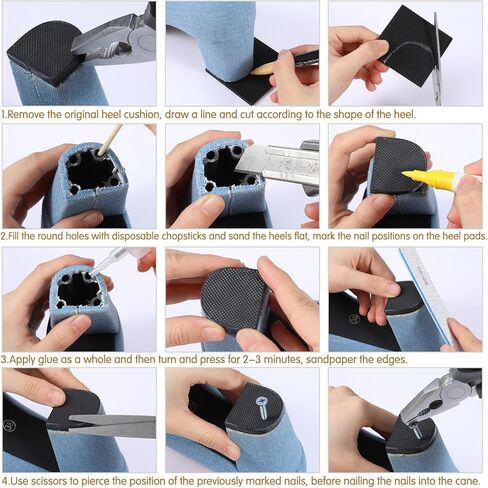 1.Remove the original heel cushion, draw a line and cut according to the shape of the heel.

2.Fill the round holes with disposable chopsticks and sand the heels flat, mark the nail positions on the heel pads.

3.Apply glue as a whole and then turn and press for 2–3 minutes, sandpaper the edges.

4.Use scissors to pierce the position of the previously marked nails, before nailing the nails into the cane.