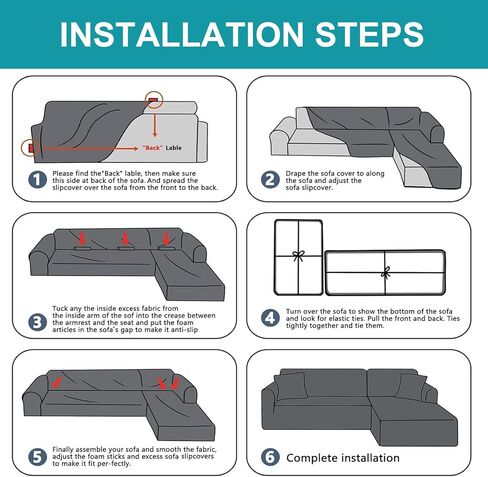 INSTALLATION STEPS

"Back" Lable

1 Please find the"Back" lable, then make sure this side at back of the sofa. And spread the slipcover over the sofa from the front to the back.

2 Drape the sofa cover to along the sofa and adjust the sofa slipcover.

3 Tuck any the inside excess fabric from the inside arm of the sof into the crease between the armrest and the seat and put the foam articles in the sofa's gap to make it anti-slip

4 Turn over the sofa to show the bottom of the sofa and look for elastic ties. Pull the front and back. Ties tightly together and tie them.

5 Finally assemble your sofa and smooth the fabric, adjust the foam sticks and excess sofa slipcovers to make it fit per-fectly.

6 Complete installation