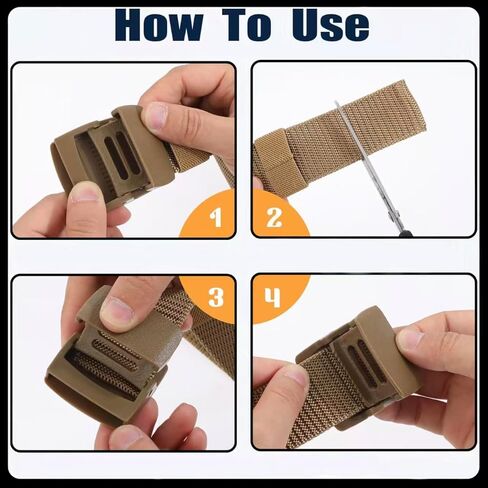 How To Use

1

2

3

4