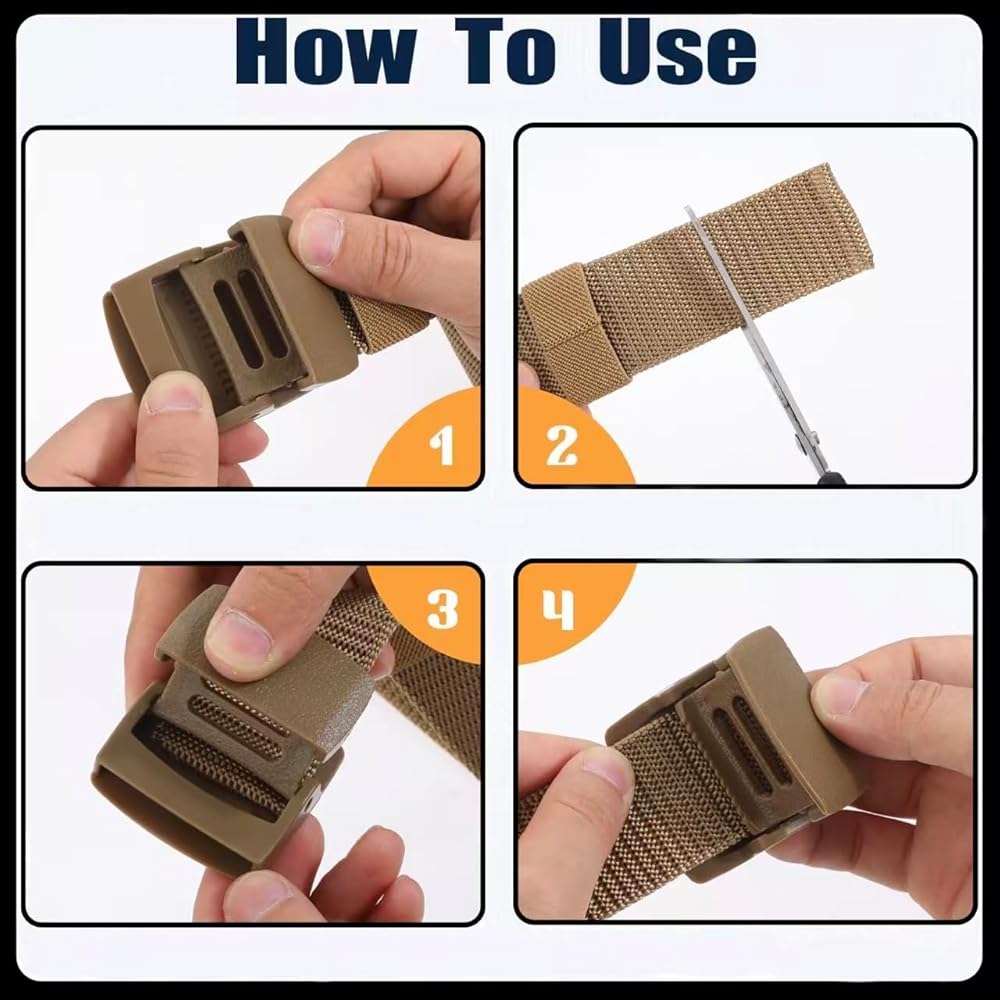 How To Use

1

2

3

4