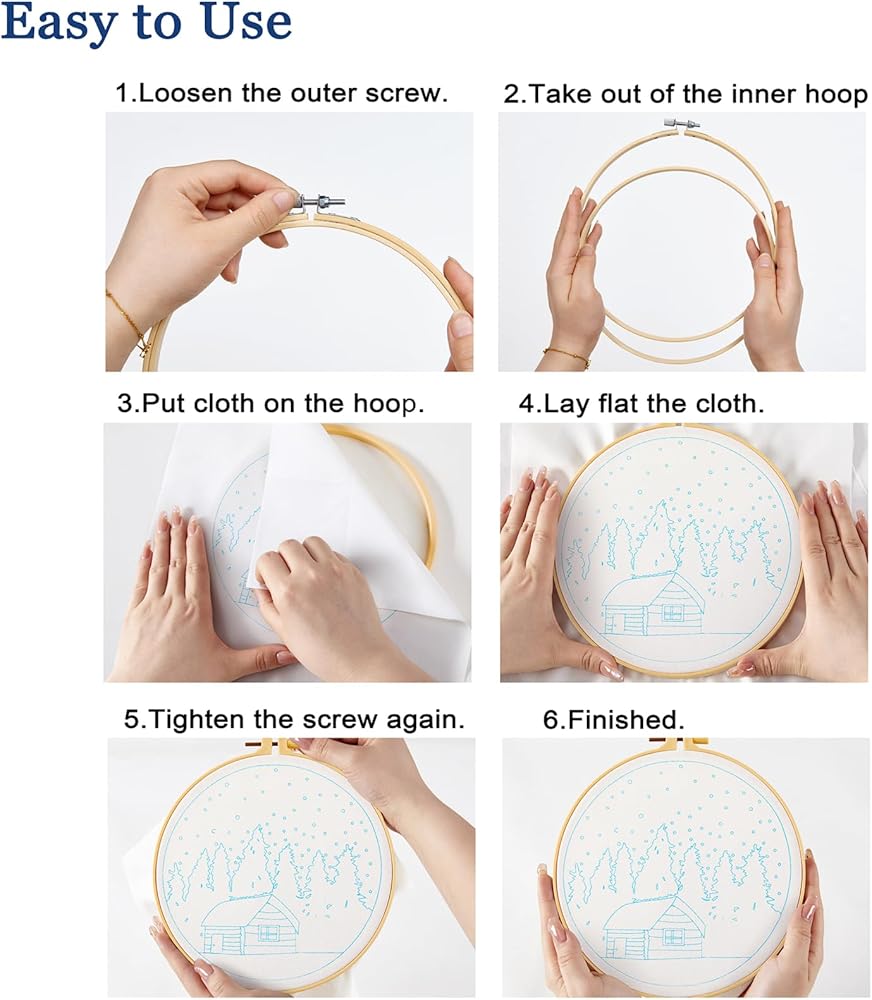 Easy to Use

1.Loosen the outer screw.

2.Take out of the inner hoop

3.Put cloth on the hoop.

4.Lay flat the cloth.

5.Tighten the screw again.

6.Finished.