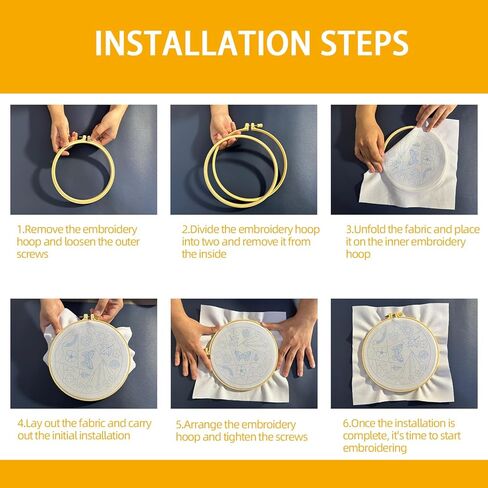 INSTALLATION STEPS

1.Remove the embroidery hoop and loosen the outer screws

2.Divide the embroidery hoop into two and remove it from the inside

3.Unfold the fabric and place it on the inner embroidery hoop

4.Lay out the fabric and carry out the initial installation

5.Arrange the embroidery hoop and tighten the screws

6.Once the installation is complete, it's time to start embroidering