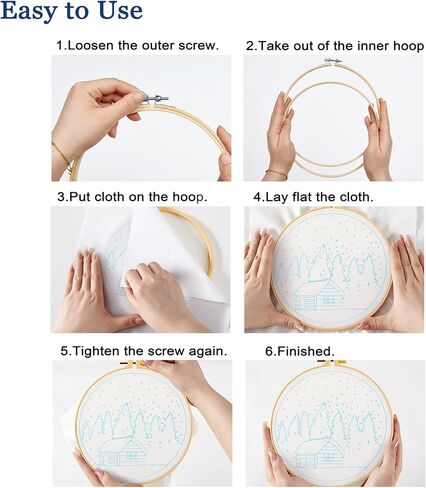 Easy to Use

1.Loosen the outer screw.

2.Take out of the inner hoop

3.Put cloth on the hoop.

4.Lay flat the cloth.

5.Tighten the screw again.

6.Finished.