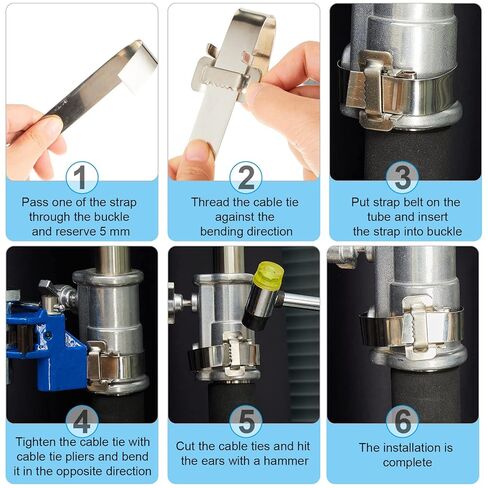 1
Pass one of the strap through the buckle and reserve 5 mm

2
Thread the cable tie against the bending direction

3
Put strap belt on the tube and insert the strap into buckle

4
Tighten the cable tie with cable tie pliers and bend it in the opposite direction

5
Cut the cable ties and hit the ears with a hammer

6
The installation is complete