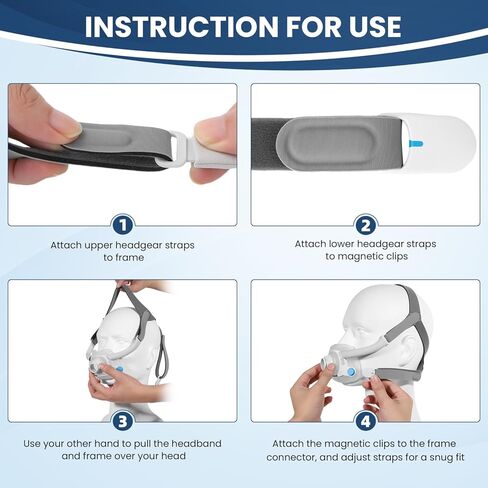 INSTRUCTION FOR USE

1

Attach upper headgear straps to frame

2

Attach lower headgear straps to magnetic clips

3

Use your other hand to pull the headband and frame over your head

4

Attach the magnetic clips to the frame connector, and adjust straps for a snug fit