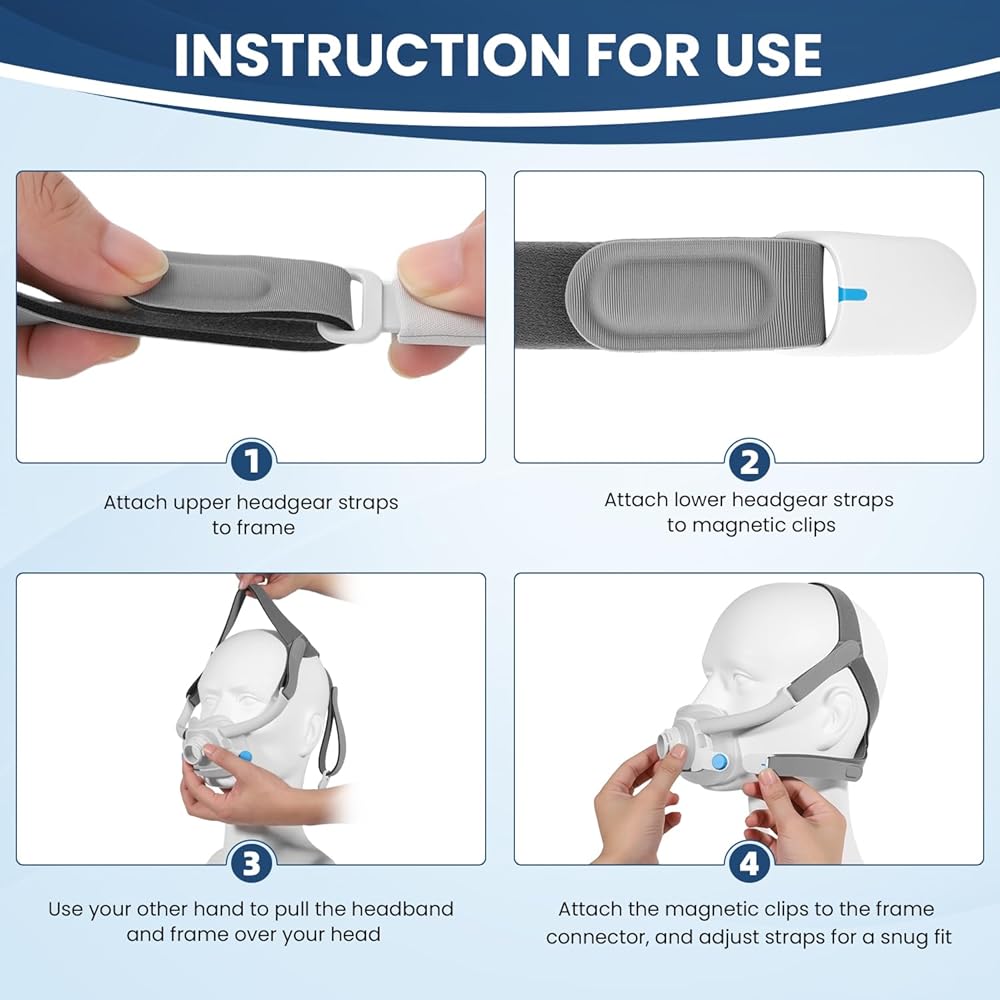 INSTRUCTION FOR USE

1

Attach upper headgear straps to frame

2

Attach lower headgear straps to magnetic clips

3

Use your other hand to pull the headband and frame over your head

4

Attach the magnetic clips to the frame connector, and adjust straps for a snug fit