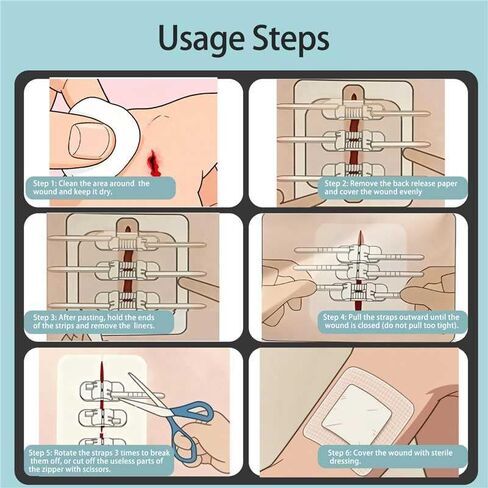 Usage Steps

Step 1: Clean the area around the wound and keep it dry.

Step 2: Remove the back release paper and cover the wound evenly

Step 3: After pasting, hold the ends of the strips and remove the liners.

Step 4: Pull the straps outward until the wound is closed (do not pull too tight).

Step 5: Rotate the straps 3 times to break them off, or cut off the useless parts of the zipper with scissors.

Step 6: Cover the wound with sterile dressing.