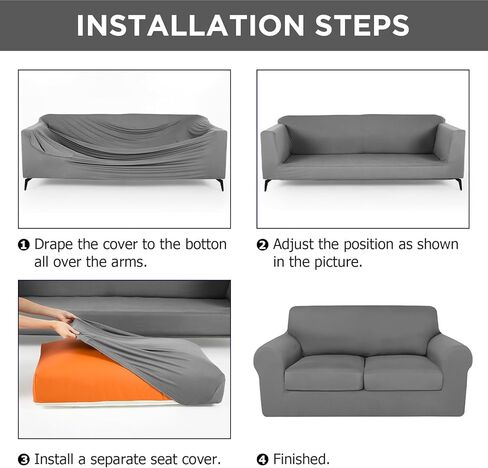 INSTALLATION STEPS

❶ Drape the cover to the botton all over the arms.

❷ Adjust the position as shown in the picture.

❸ Install a separate seat cover.

❹ Finished.