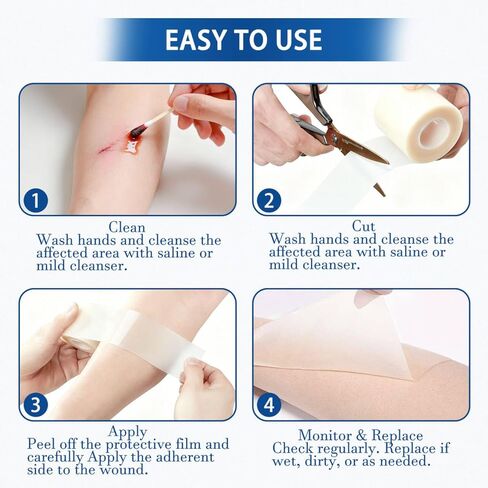 EASY TO USE

1

Clean
Wash hands and cleanse the affected area with saline or mild cleanser.

2

Cut
Wash hands and cleanse the affected area with saline or mild cleanser.

3

Apply
Peel off the protective film and carefully Apply the adherent side to the wound.

4

Monitor & Replace
Check regularly. Replace if wet, dirty, or as needed.