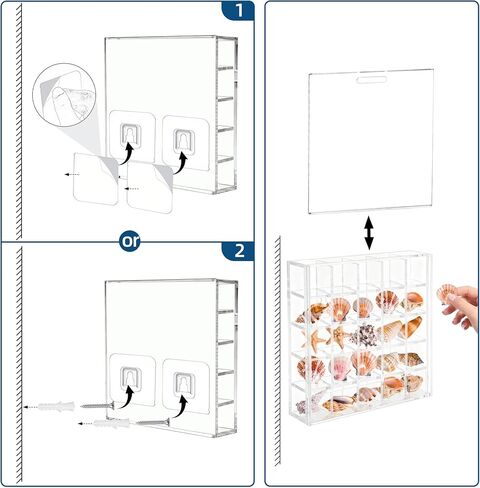 1

or

2