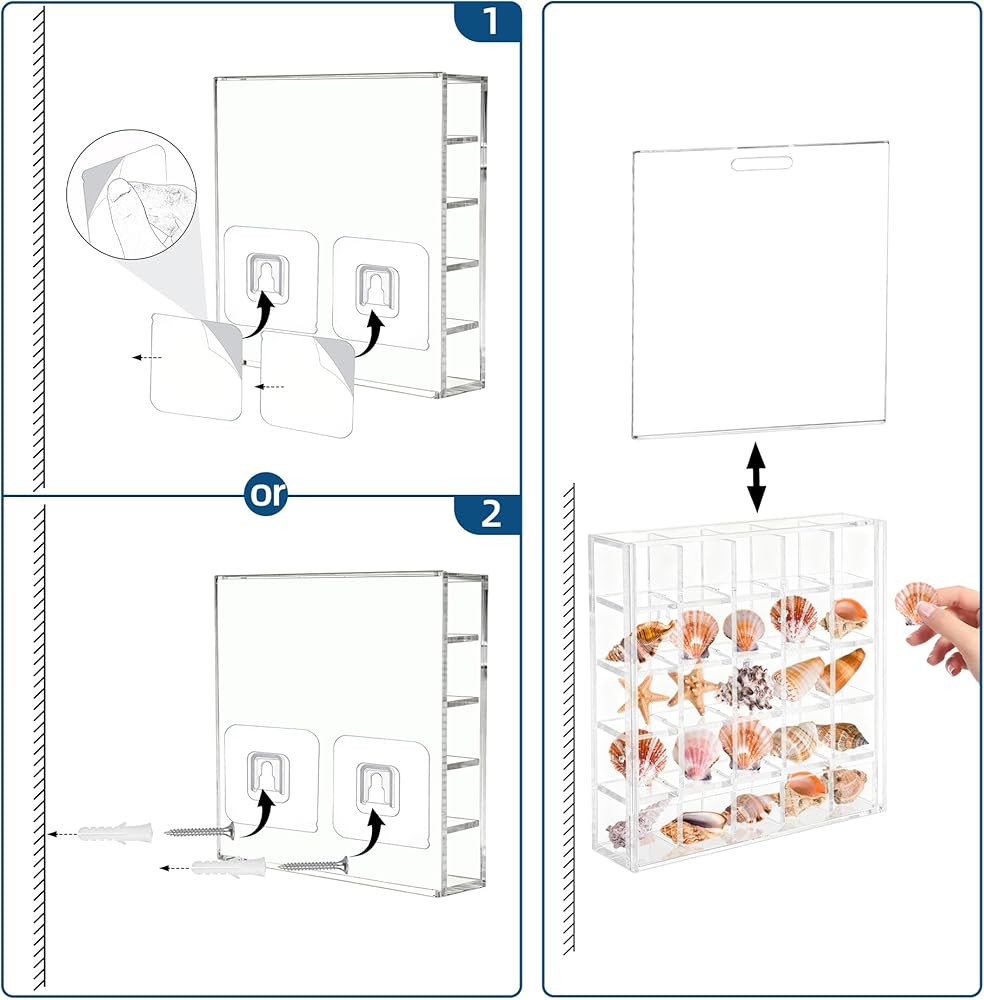 1

or

2