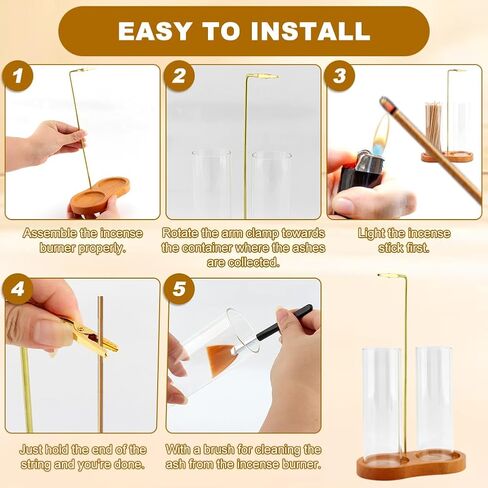 EASY TO INSTALL

1

Assemble the incense burner properly.

2

Rotate the arm clamp towards the container where the ashes are collected.

3

Light the incense stick first.

4

Just hold the end of the string and you're done.

5

With a brush for cleaning the ash from the incense burner.