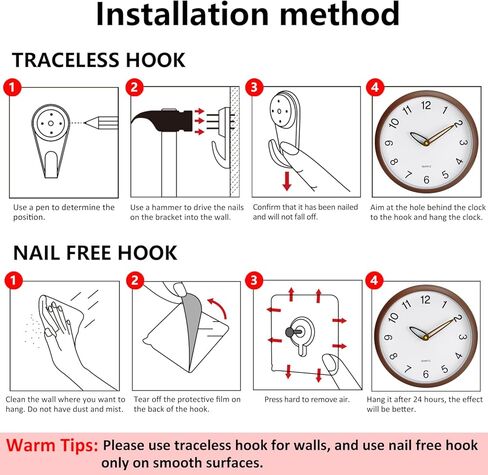 Installation method

TRACELESS HOOK

1

Use a pen to determine the position.

2

Use a hammer to drive the nails on the bracket into the wall.

3

Confirm that it has been nailed and will not fall off.

4

12 1 2 3 4 5 6 7 8 9 10 11

QUARTZ

Aim at the hole behind the clock to the hook and hang the clock.

NAIL FREE HOOK

1

Clean the wall where you want to hang. Do not have dust and mist.

2

Tear off the protective film on the back of the hook.

3

Press hard to remove air.

4

12 1 2 3 4 5 6 7 8 9 10 11

QUARTZ

Hang it after 24 hours, the effect will be better.

Warm Tips: Please use traceless hook for walls, and use nail free hook only on smooth surfaces.