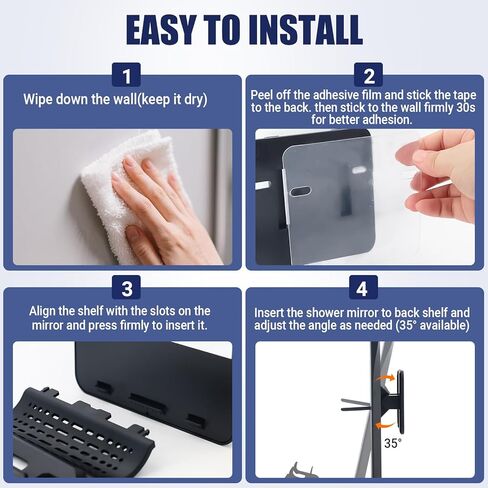 EASY TO INSTALL

1

Wipe down the wall(keep it dry)

2

Peel off the adhesive film and stick the tape to the back. then stick to the wall firmly 30s for better adhesion.

3

Align the shelf with the slots on the mirror and press firmly to insert it.

4

Insert the shower mirror to back shelf and adjust the angle as needed (35° available)

35°