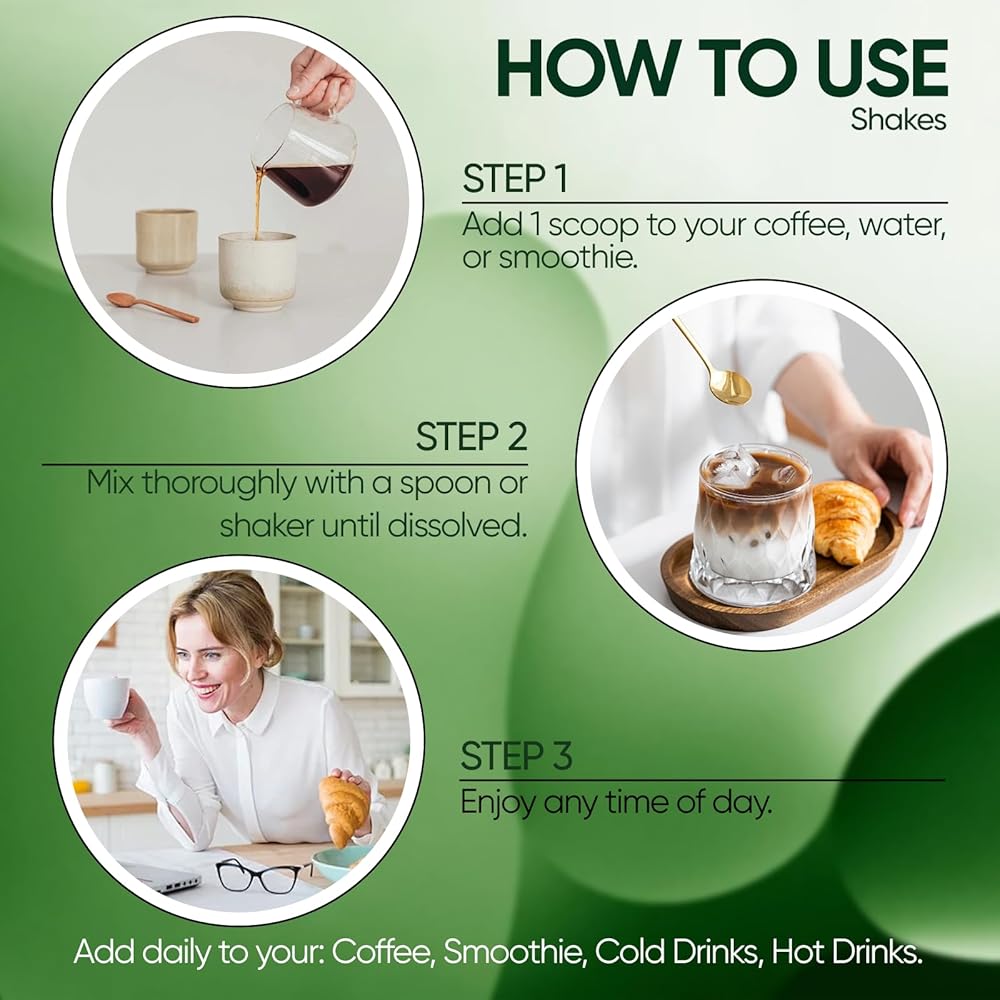 HOW TO USE
Shakes

STEP 1
Add 1 scoop to your coffee, water, or smoothie.

STEP 2
Mix thoroughly with a spoon or shaker until dissolved.

STEP 3
Enjoy any time of day.

Add daily to your: Coffee, Smoothie, Cold Drinks, Hot Drinks.