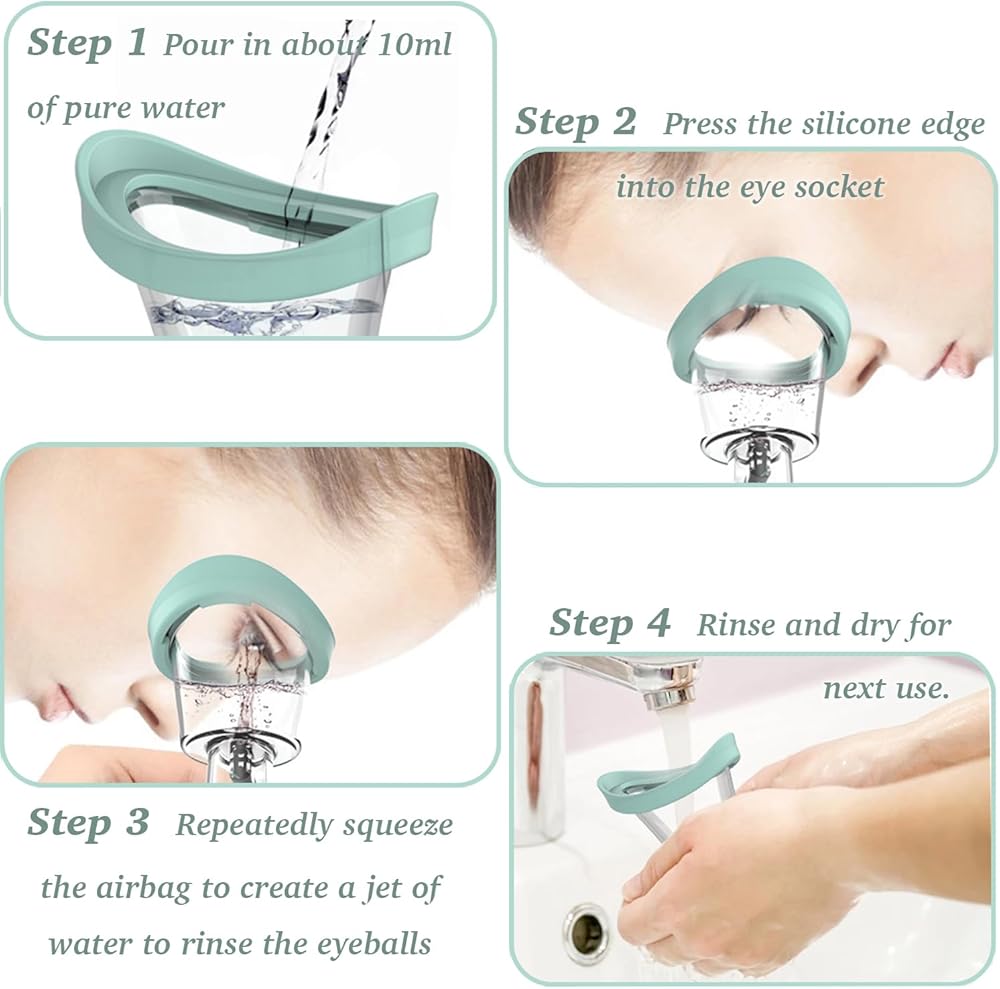 Step 1 Pour in about 10ml of pure water

Step 2 Press the silicone edge into the eye socket

Step 3 Repeatedly squeeze the airbag to create a jet of water to rinse the eyeballs

Step 4 Rinse and dry for next use.