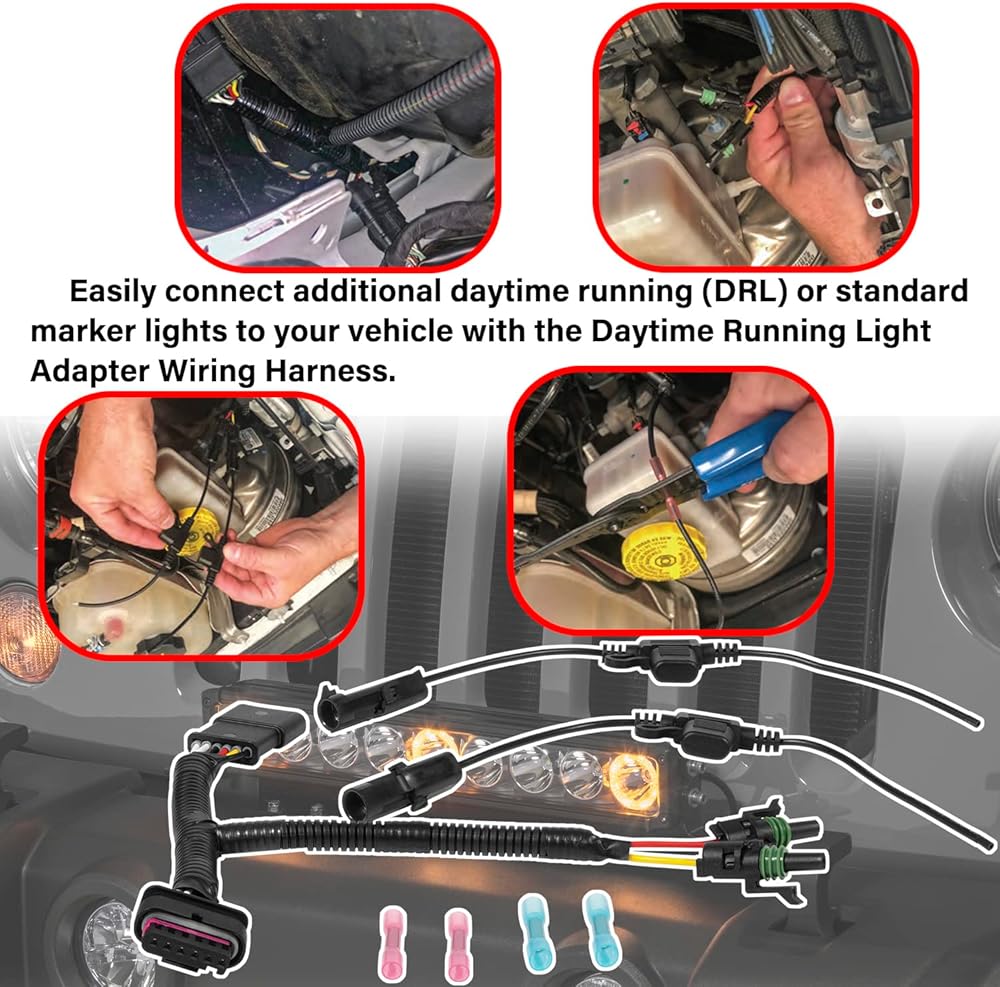 Easily connect additional daytime running (DRL) or standard marker lights to your vehicle with the Daytime Running Light Adapter Wiring Harness.