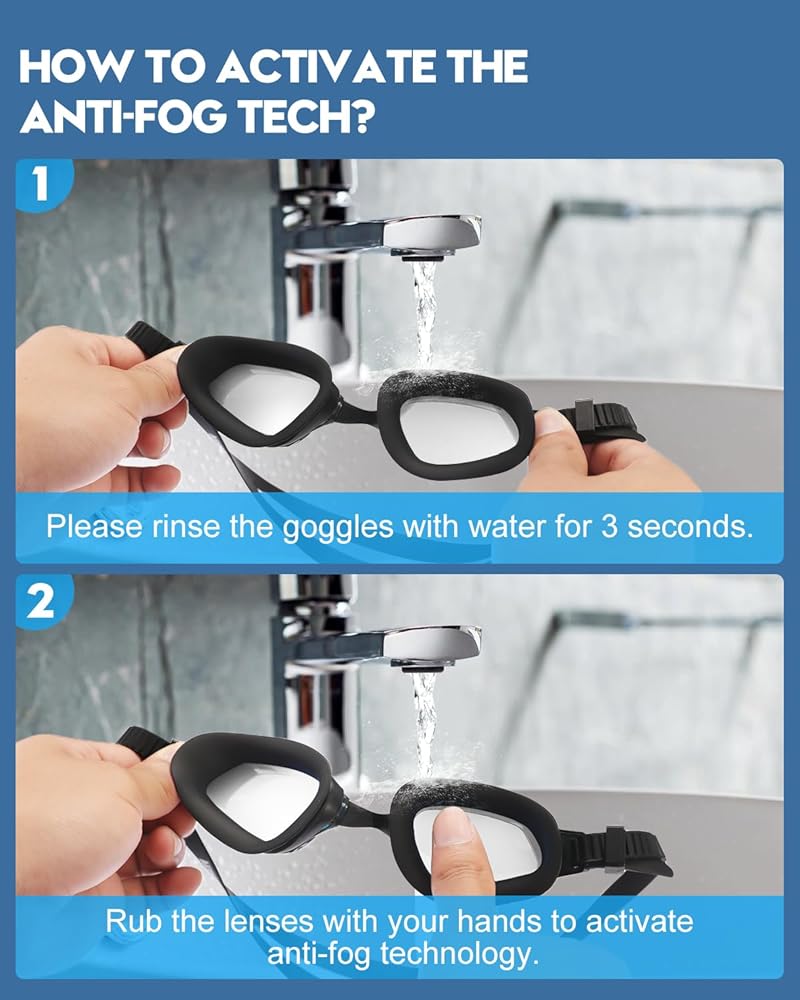 HOW TO ACTIVATE THE ANTI-FOG TECH?

1

Please rinse the goggles with water for 3 seconds.

2

Rub the lenses with your hands to activate anti-fog technology.