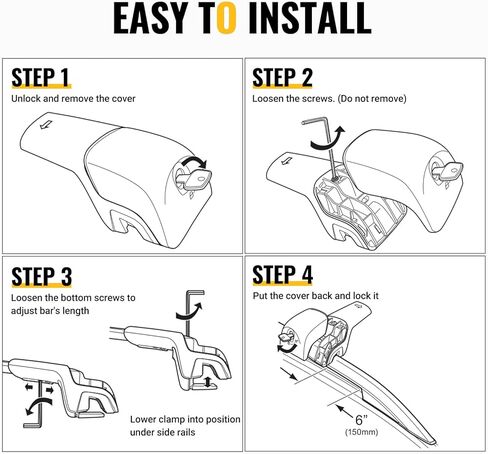 EASY TO INSTALL

STEP 1
Unlock and remove the cover

STEP 2
Loosen the screws. (Do not remove)

STEP 3
Loosen the bottom screws to adjust bar's length

Lower clamp into position under side rails

STEP 4
Put the cover back and lock it

6"
(150mm)