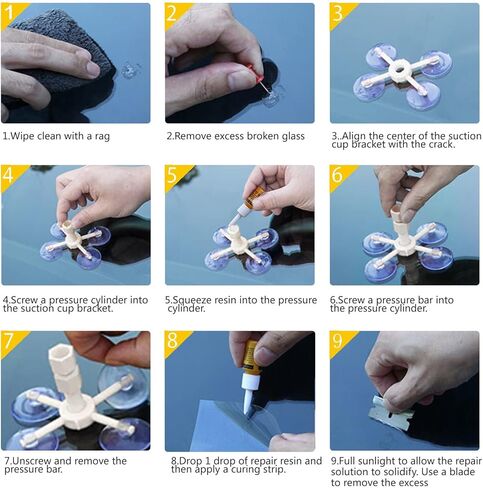 1

1.Wipe clean with a rag

2

2.Remove excess broken glass

3

3..Align the center of the suction cup bracket with the crack.

4

4.Screw a pressure cylinder into the suction cup bracket.

5

5.Squeeze resin into the pressure cylinder.

6

6.Screw a pressure bar into the pressure cylinder.

7

7.Unscrew and remove the pressure bar.

8

8.Drop 1 drop of repair resin and then apply a curing strip.

9

9.Full sunlight to allow the repair solution to solidify. Use a blade to remove the excess