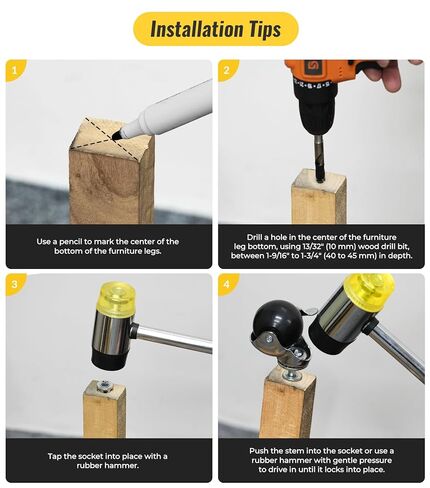 Installation Tips

1

Use a pencil to mark the center of the bottom of the furniture legs.

2

Drill a hole in the center of the furniture leg bottom, using 13/32" (10 mm) wood drill bit, between 1-9/16" to 1-3/4" (40 to 45 mm) in depth.

3

Tap the socket into place with a rubber hammer.

4

Push the stem into the socket or use a rubber hammer with gentle pressure to drive in until it locks into place.