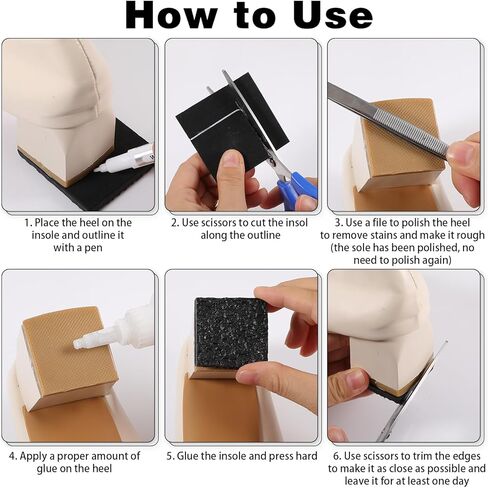 How to Use

1. Place the heel on the insole and outline it with a pen

2. Use scissors to cut the insol along the outline

3. Use a file to polish the heel to remove stains and make it rough (the sole has been polished, no need to polish again)

4. Apply a proper amount of glue on the heel

5. Glue the insole and press hard

6. Use scissors to trim the edges to make it as close as possible and leave it for at least one day