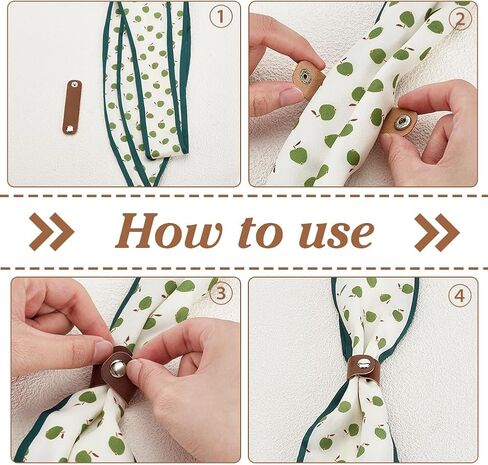 ①

②

How to use

③

④