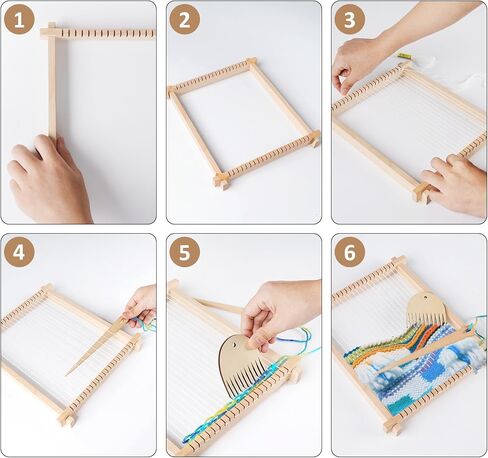 1

2

3

4

5

6