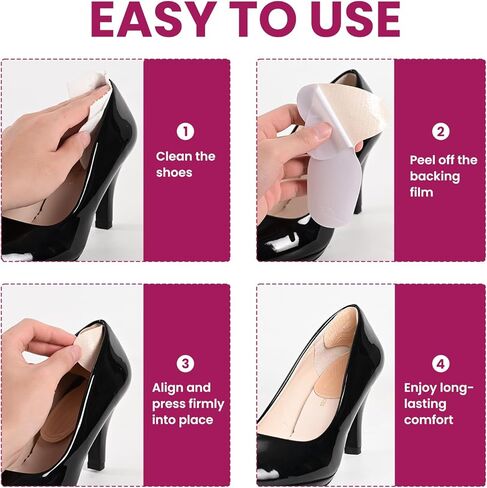 EASY TO USE

1
Clean the shoes

2
Peel off the backing film

3
Align and press firmly into place

4
Enjoy long-lasting comfort