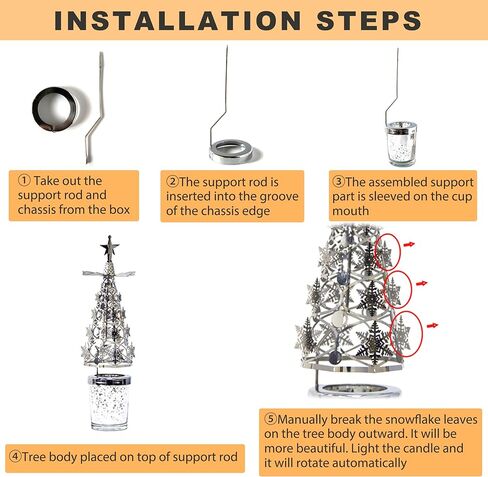 INSTALLATION STEPS

① Take out the support rod and chassis from the box

②The support rod is inserted into the groove of the chassis edge

③The assembled support part is sleeved on the cup mouth

④Tree body placed on top of support rod

⑤Manually break the snowflake leaves on the tree body outward. It will be more beautiful. Light the candle and it will rotate automatically