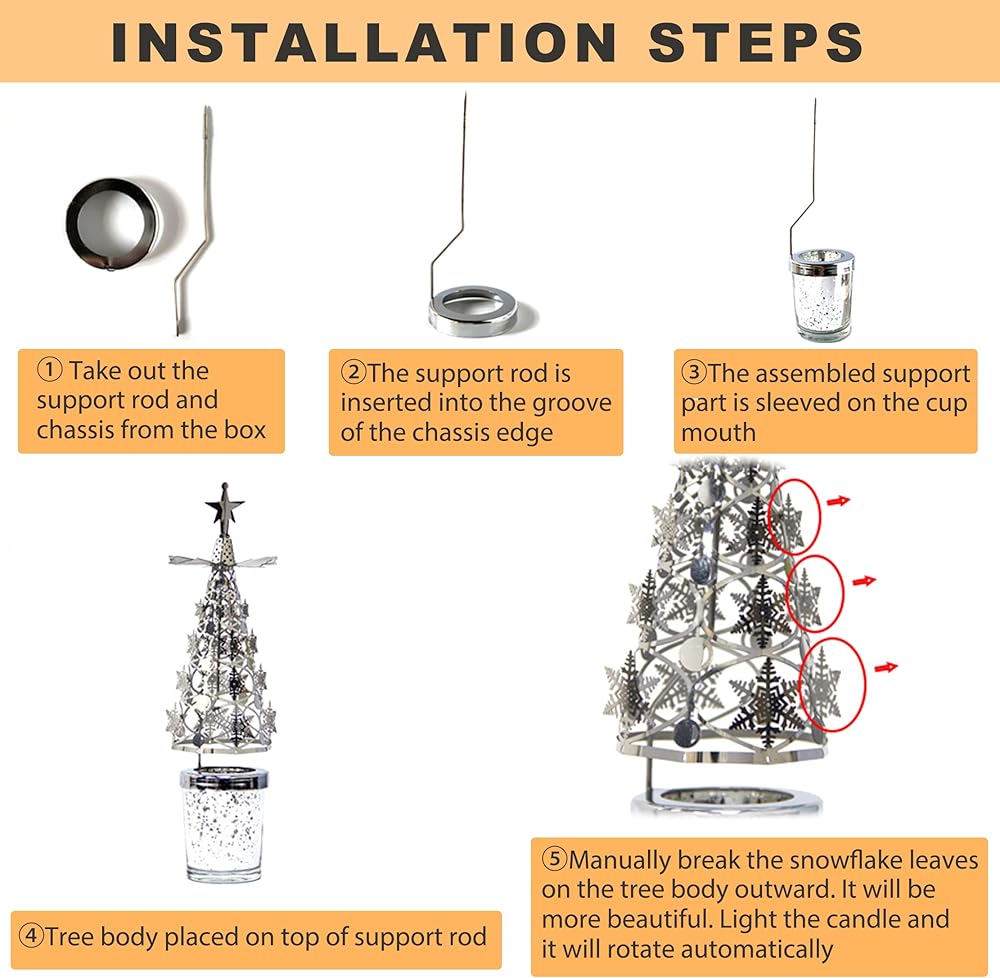 INSTALLATION STEPS

① Take out the support rod and chassis from the box

②The support rod is inserted into the groove of the chassis edge

③The assembled support part is sleeved on the cup mouth

④Tree body placed on top of support rod

⑤Manually break the snowflake leaves on the tree body outward. It will be more beautiful. Light the candle and it will rotate automatically