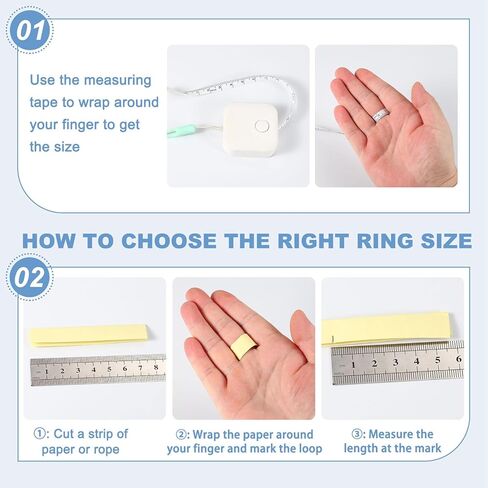 01

Use the measuring tape to wrap around your finger to get the size

HOW TO CHOOSE THE RIGHT RING SIZE

02

1 2 3 4 5 6 7 8

1 2 3 4 5 6

①: Cut a strip of paper or rope

②: Wrap the paper around your finger and mark the loop

③: Measure the length at the mark