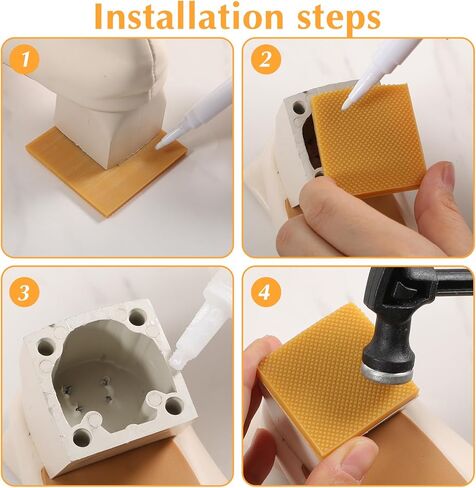 Installation steps

1

2

3

4