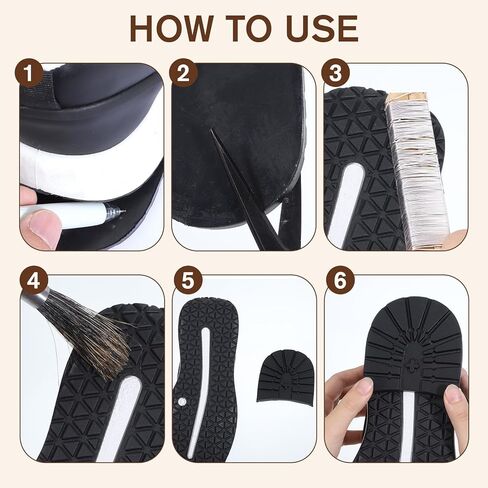 HOW TO USE

1

2

3

4

5

6