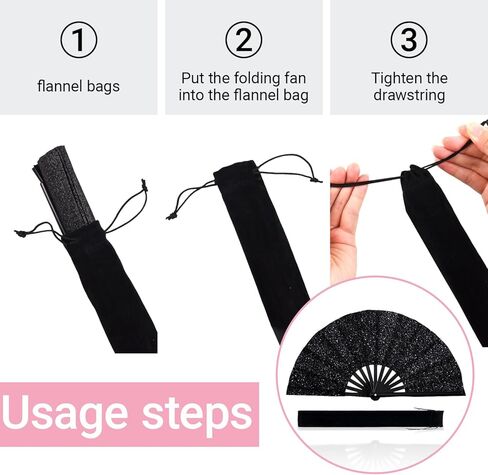 ①
flannel bags

②
Put the folding fan into the flannel bag

③
Tighten the drawstring

Usage steps